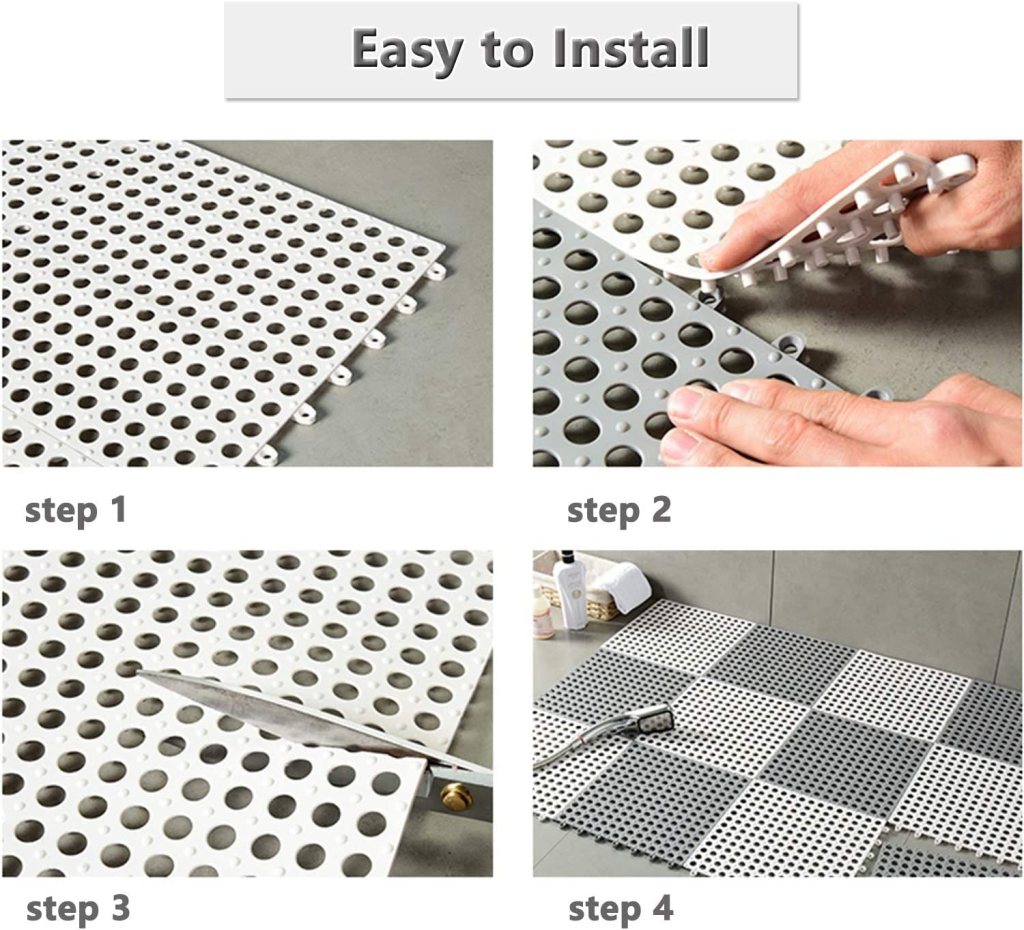 Easy to Install

step 1

step 2

step 3

step 4